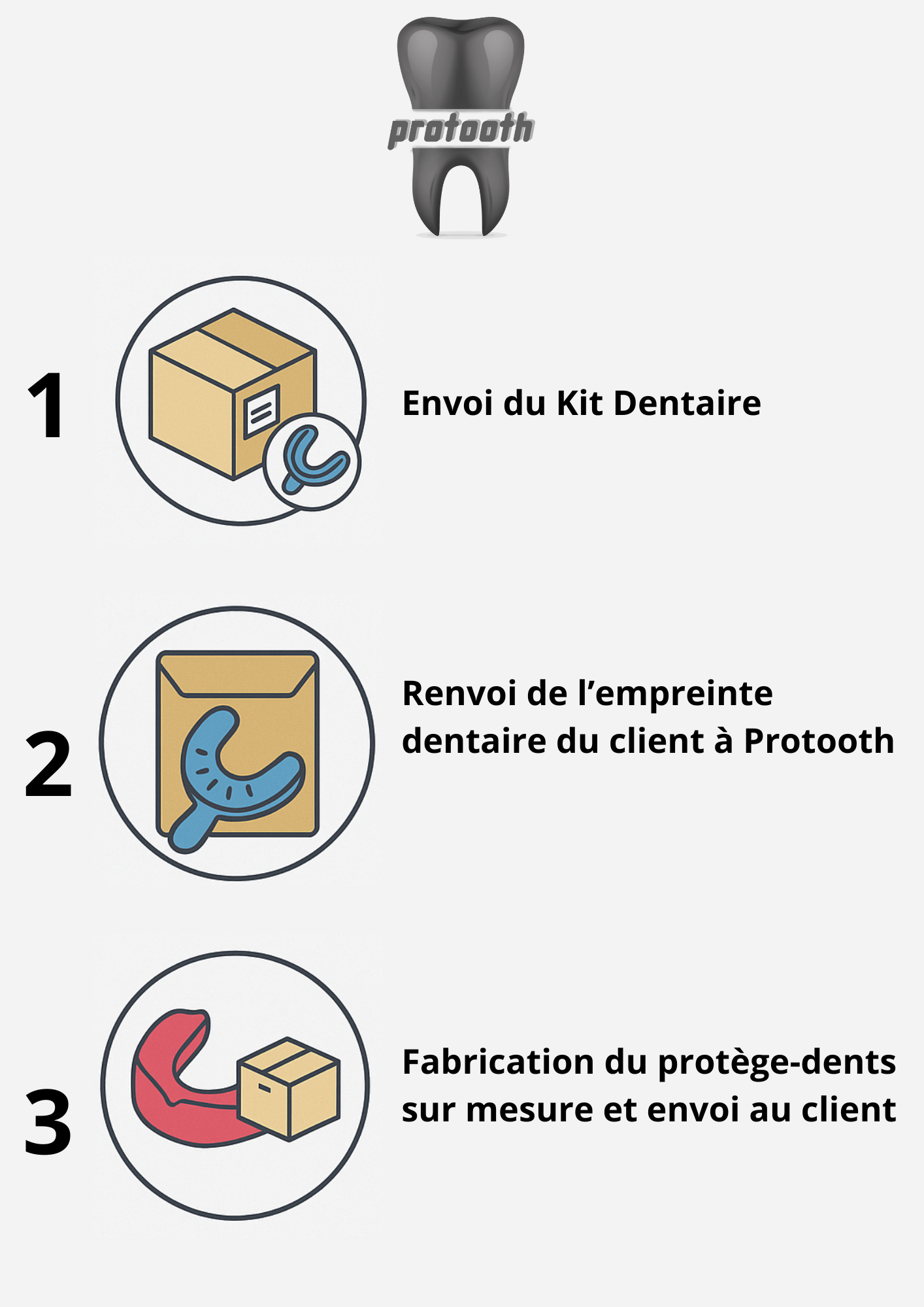 protooth

1

Envoi du Kit Dentaire

2

Renvoi de l’empreinte dentaire du client à Protooth

3

Fabrication du protège-dents sur mesure et envoi au client